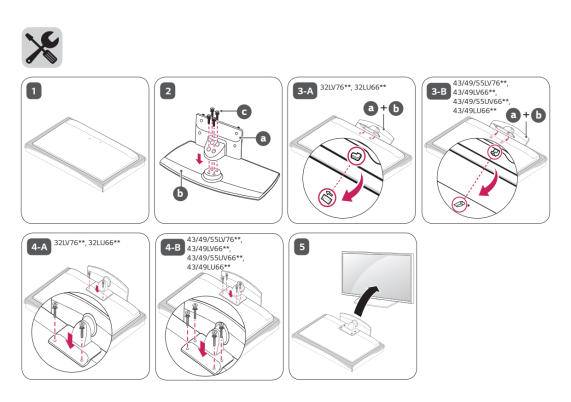 1

2

c

a

b

3-A 32LV76**, 32LU66**

a + b

3-B 43/49/55LV76**, 43/49LV66**, 43/49/55UV66**, 43/49LU66**

a + b

4-A 32LV76**, 32LU66**

4-B 43/49/55LV76**, 43/49LV66**, 43/49/55UV66**, 43/49LU66**

5