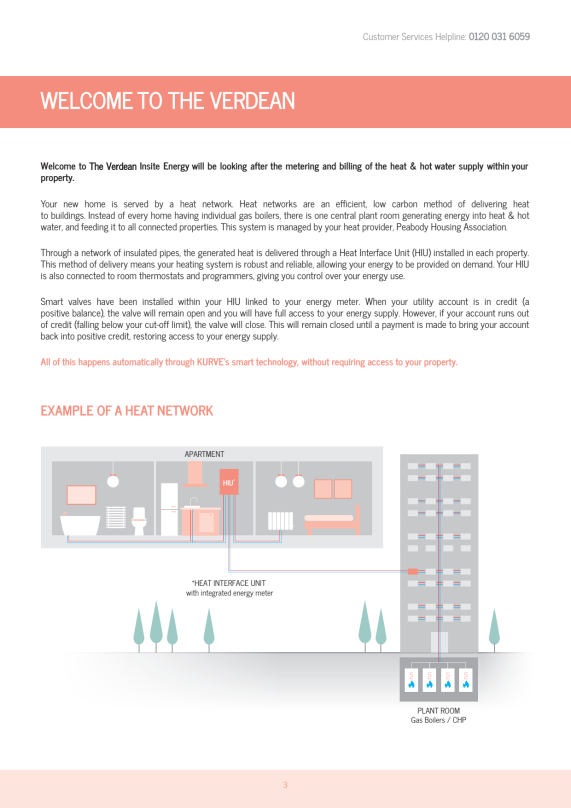 Customer Services Helpline: 0120 031 6059

WELCOME TO THE VERDEAN

Welcome to The Verdean Insite Energy will be looking after the metering and billing of the heat & hot water supply within your property.

Your new home is served by a heat network. Heat networks are an efficient, low carbon method of delivering heat to buildings. Instead of every home having individual gas boilers, there is one central plant room generating energy into heat & hot water, and feeding it to all connected properties. This system is managed by your heat provider, Peabody Housing Association.

Through a network of insulated pipes, the generated heat is delivered through a Heat Interface Unit (HIU) installed in each property. This method of delivery means your heating system is robust and reliable, allowing your energy to be provided on demand. Your HIU is also connected to room thermostats and programmers, giving you control over your energy use.

Smart valves have been installed within your HIU linked to your energy meter. When your utility account is in credit (a positive balance), the valve will remain open and you will have full access to your energy supply. However, if your account runs out of credit (falling below your cut-off limit), the valve will close. This will remain closed until a payment is made to bring your account back into positive credit, restoring access to your energy supply.

All of this happens automatically through KURVE's smart technology, without requiring access to your property.

EXAMPLE OF A HEAT NETWORK

APARTMENT

HIU*

*HEAT INTERFACE UNIT
with integrated energy meter

PLANT ROOM
Gas Boilers / CHP

3