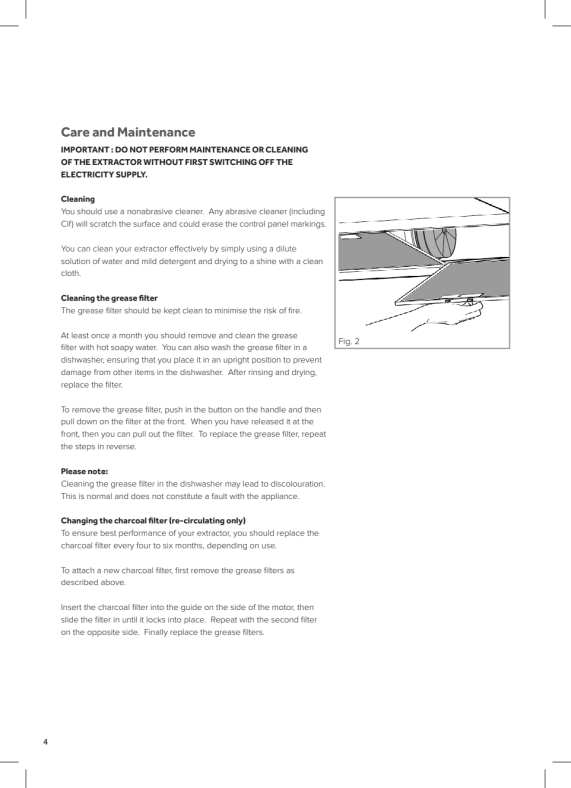 Care and Maintenance

IMPORTANT : DO NOT PERFORM MAINTENANCE OR CLEANING OF THE EXTRACTOR WITHOUT FIRST SWITCHING OFF THE ELECTRICITY SUPPLY.

Cleaning
You should use a nonabrasive cleaner. Any abrasive cleaner (including Cif) will scratch the surface and could erase the control panel markings.

You can clean your extractor effectively by simply using a dilute solution of water and mild detergent and drying to a shine with a clean cloth.

Cleaning the grease filter
The grease filter should be kept clean to minimise the risk of fire.

At least once a month you should remove and clean the grease filter with hot soapy water. You can also wash the grease filter in a dishwasher, ensuring that you place it in an upright position to prevent damage from other items in the dishwasher. After rinsing and drying, replace the filter.

To remove the grease filter, push in the button on the handle and then pull down on the filter at the front. When you have released it at the front, then you can pull out the filter. To replace the grease filter, repeat the steps in reverse.

Please note:
Cleaning the grease filter in the dishwasher may lead to discolouration. This is normal and does not constitute a fault with the appliance.

Changing the charcoal filter (re-circulating only)
To ensure best performance of your extractor, you should replace the charcoal filter every four to six months, depending on use.

To attach a new charcoal filter, first remove the grease filters as described above.

Insert the charcoal filter into the guide on the side of the motor, then slide the filter in until it locks into place. Repeat with the second filter on the opposite side. Finally replace the grease filters.

Fig. 2

4